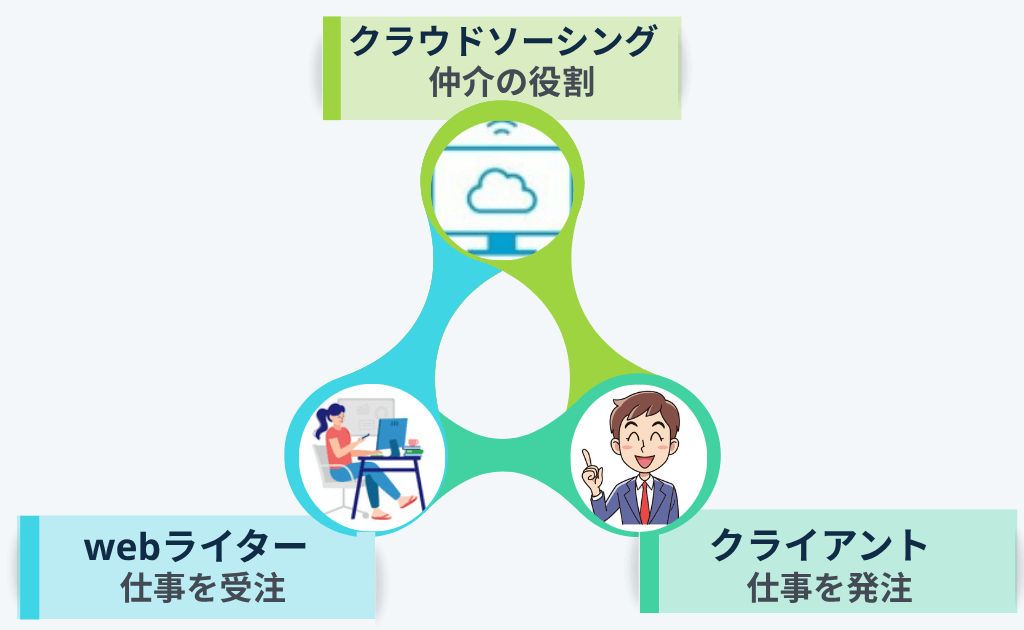 クラウドソーシング
仲介の役割

webライター
仕事を受注

クライアント
仕事を発注